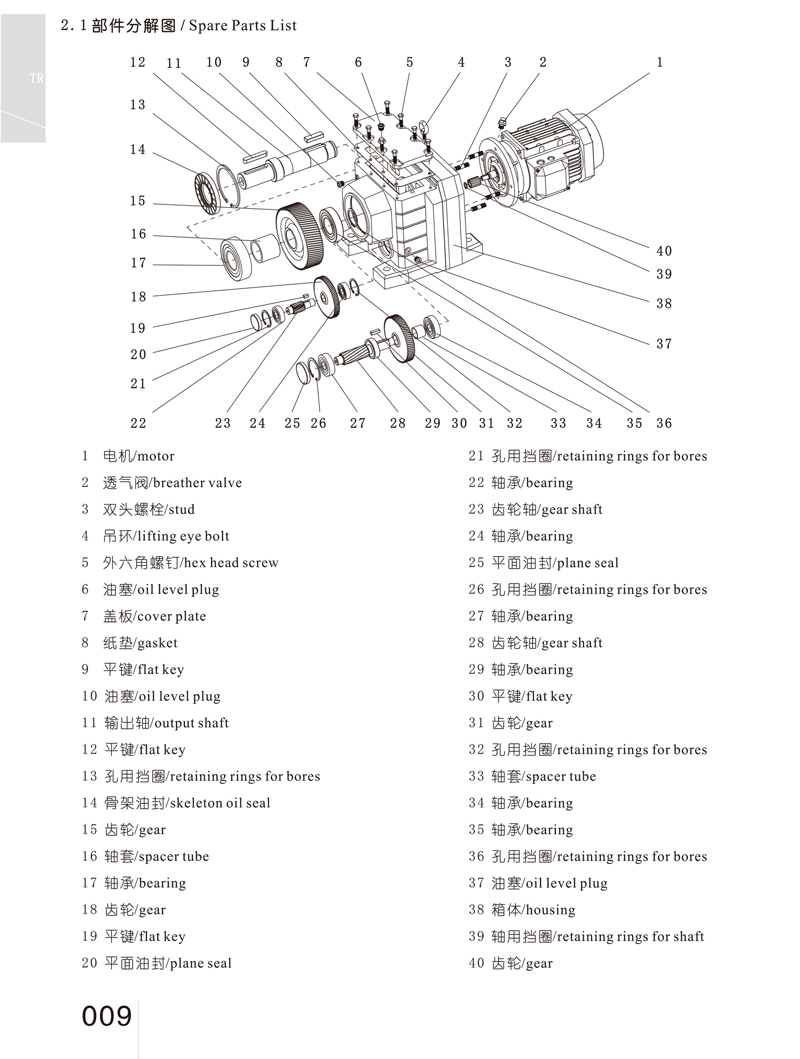 2.1 部件分解图 / Spare Parts List

TR

12 11 10 9 8 7 6 5 4 3 2 1

13

14

15

16

17

18

19

20

21

22 23 24 25 26 27 28 29 30 31 32 33 34 35 36

40

39

38

37

1 电机/motor
2 透气阀/breather valve
3 双头螺栓/stud
4 吊环/lifting eye bolt
5 外六角螺钉/hex head screw
6 油塞/oil level plug
7 盖板/cover plate
8 纸垫/gasket
9 平键/flat key
10 油塞/oil level plug
11 输出轴/output shaft
12 平键/flat key
13 孔用挡圈/retaining rings for bores
14 骨架油封/skeleton oil seal
15 齿轮/gear
16 轴套/spacer tube
17 轴承/bearing
18 齿轮/gear
19 平键/flat key
20 平面油封/plane seal

21 孔用挡圈/retaining rings for bores
22 轴承/bearing
23 齿轮轴/gear shaft
24 轴承/bearing
25 平面油封/plane seal
26 孔用挡圈/retaining rings for bores
27 轴承/bearing
28 齿轮轴/gear shaft
29 轴承/bearing
30 平键/flat key
31 齿轮/gear
32 孔用挡圈/retaining rings for bores
33 轴套/spacer tube
34 轴承/bearing
35 轴承/bearing
36 孔用挡圈/retaining rings for bores
37 油塞/oil level plug
38 箱体/housing
39 轴用挡圈/retaining rings for shaft
40 齿轮/gear

009