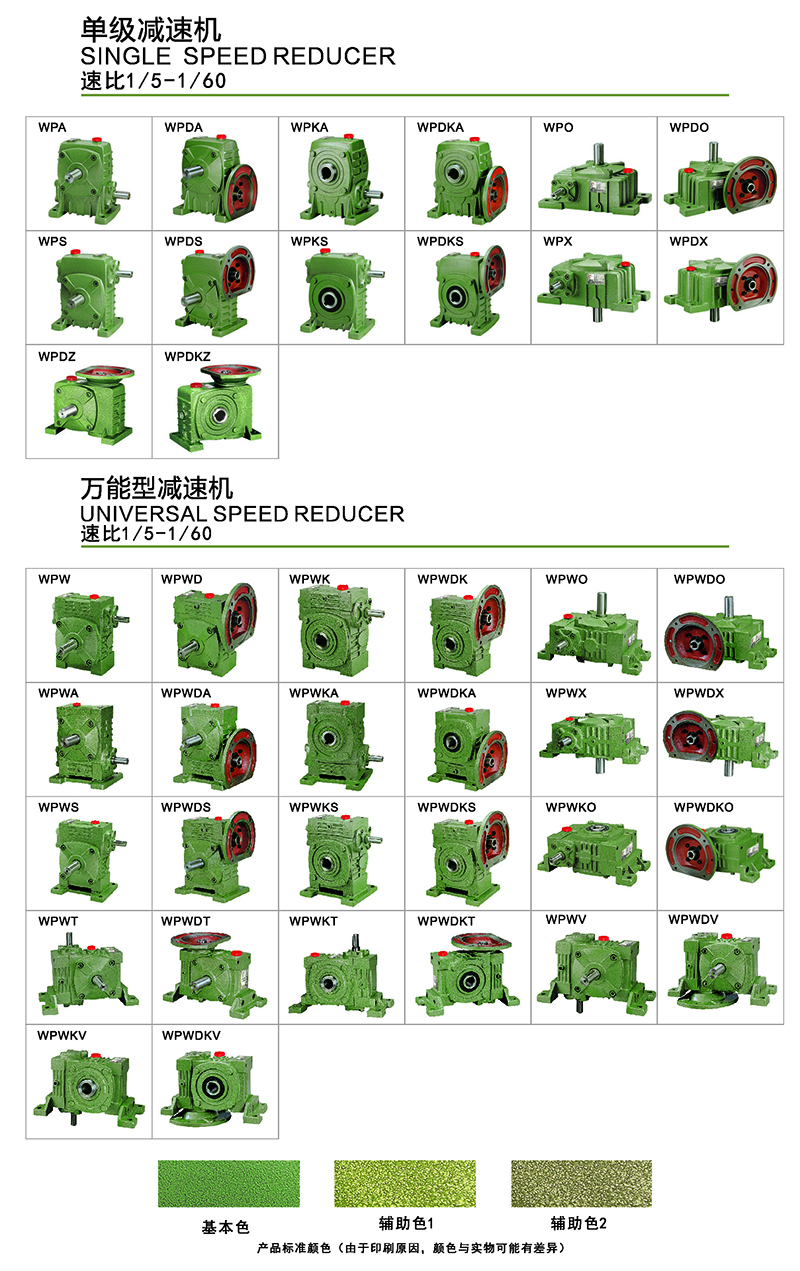 单级减速机
SINGLE SPEED REDUCER
速比1/5-1/60

WPA
WPDA
WPKA
WPDKA
WPO
WPDO
WPS
WPDS
WPKS
WPDKS
WPX
WPDX
WPDZ
WPDKZ

万能型减速机
UNIVERSAL SPEED REDUCER
速比1/5-1/60

WPW
WPWD
WPWK
WPWDK
WPWO
WPWDO
WPWA
WPWDA
WPWKA
WPWDKA
WPWX
WPWDX
WPWS
WPWDS
WPWKS
WPWDKS
WPWKO
WPWDKO
WPWT
WPWDT
WPWKT
WPWDKT
WPWV
WPWDV
WPWKV
WPWDKV

基本色
辅助色1
辅助色2
产品标准颜色（由于印刷原因，颜色与实物可能有差异）